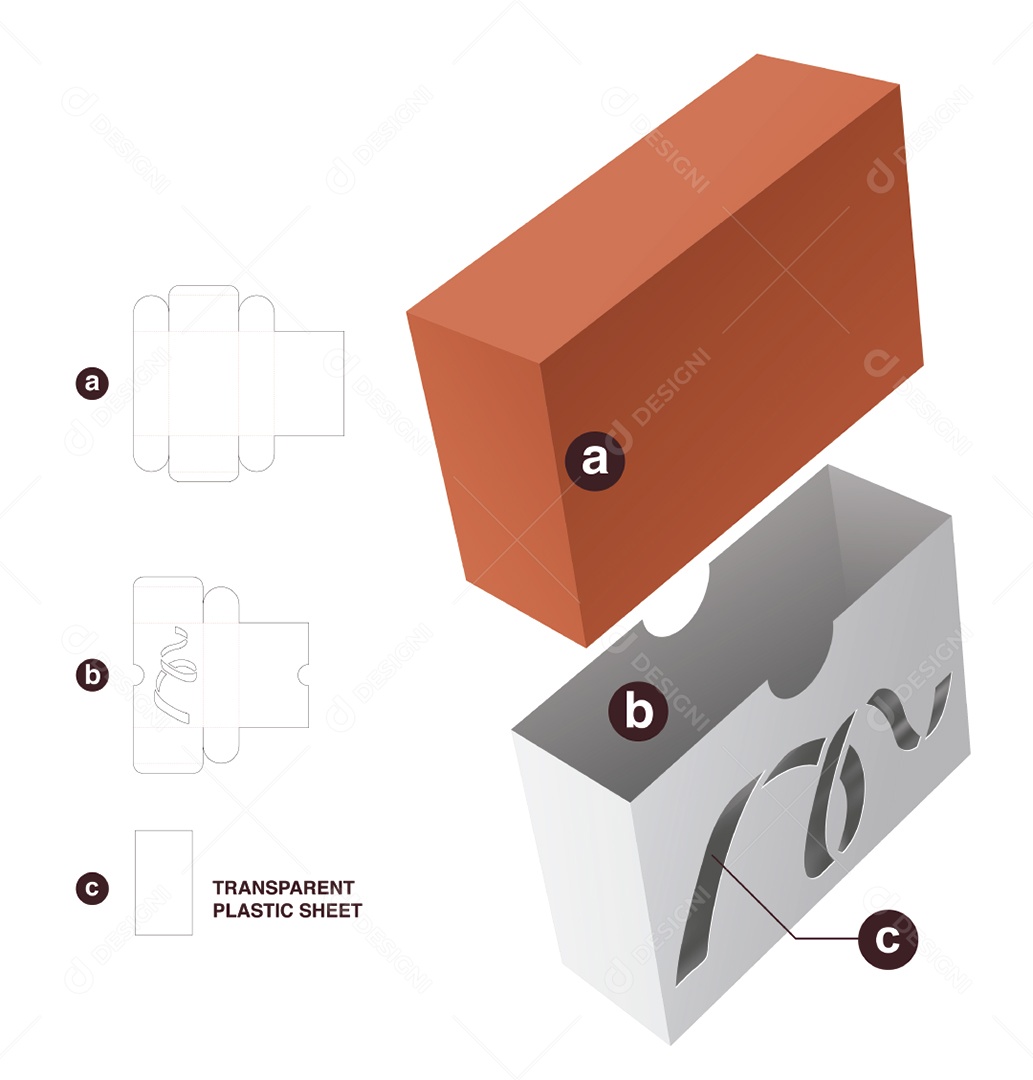 a

b

c

TRANSPARENT
PLASTIC SHEET

a

b

c

DESIGNI