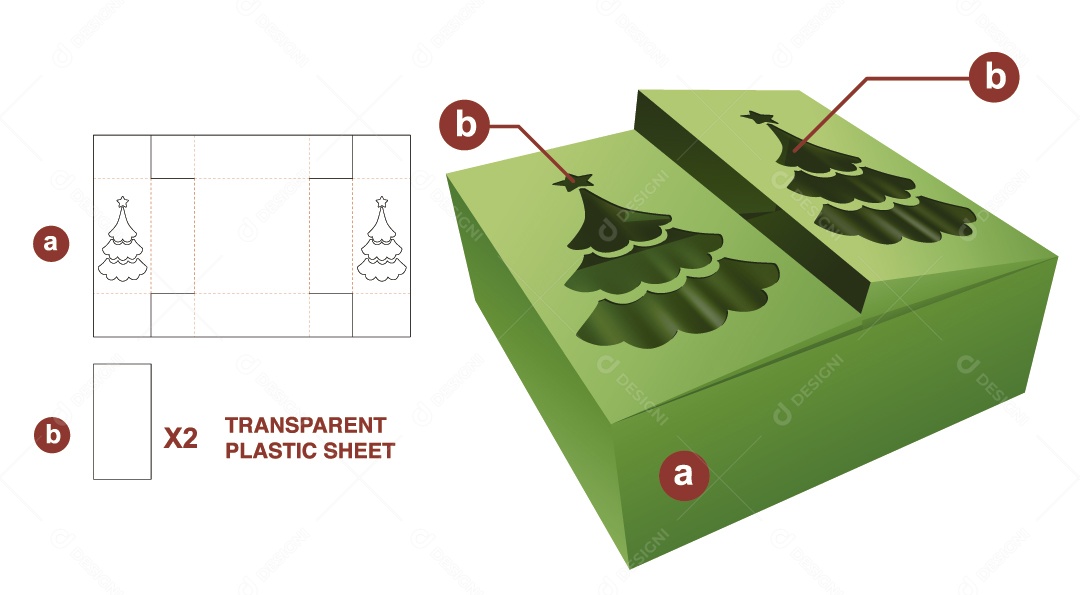 a

b

X2

TRANSPARENT PLASTIC SHEET

b

b

a

DESIGNI