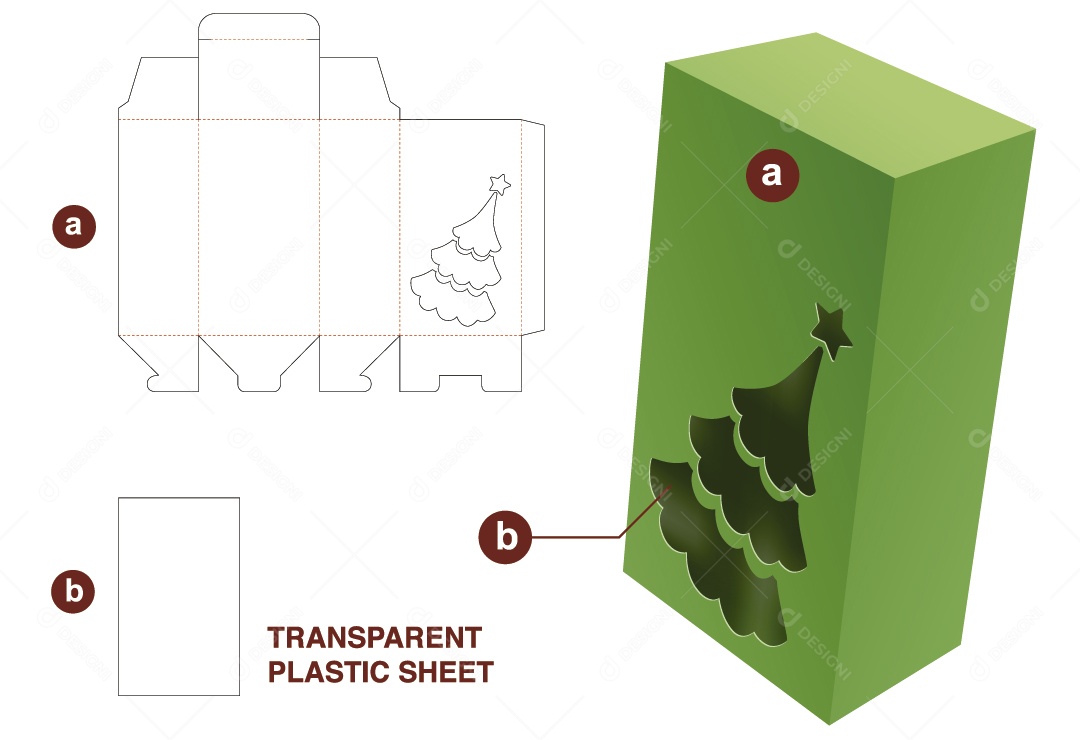 a

a

b

b

TRANSPARENT PLASTIC SHEET

DESIGNI