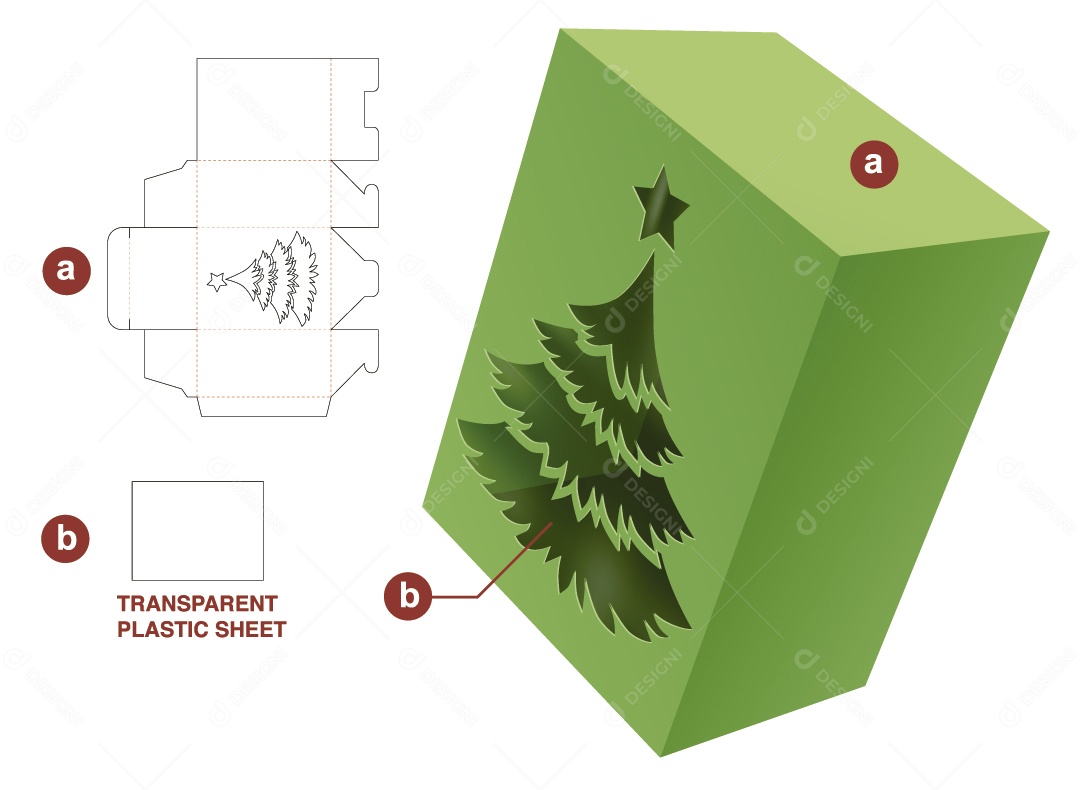 a

b

TRANSPARENT PLASTIC SHEET

a

b

DESIGNI