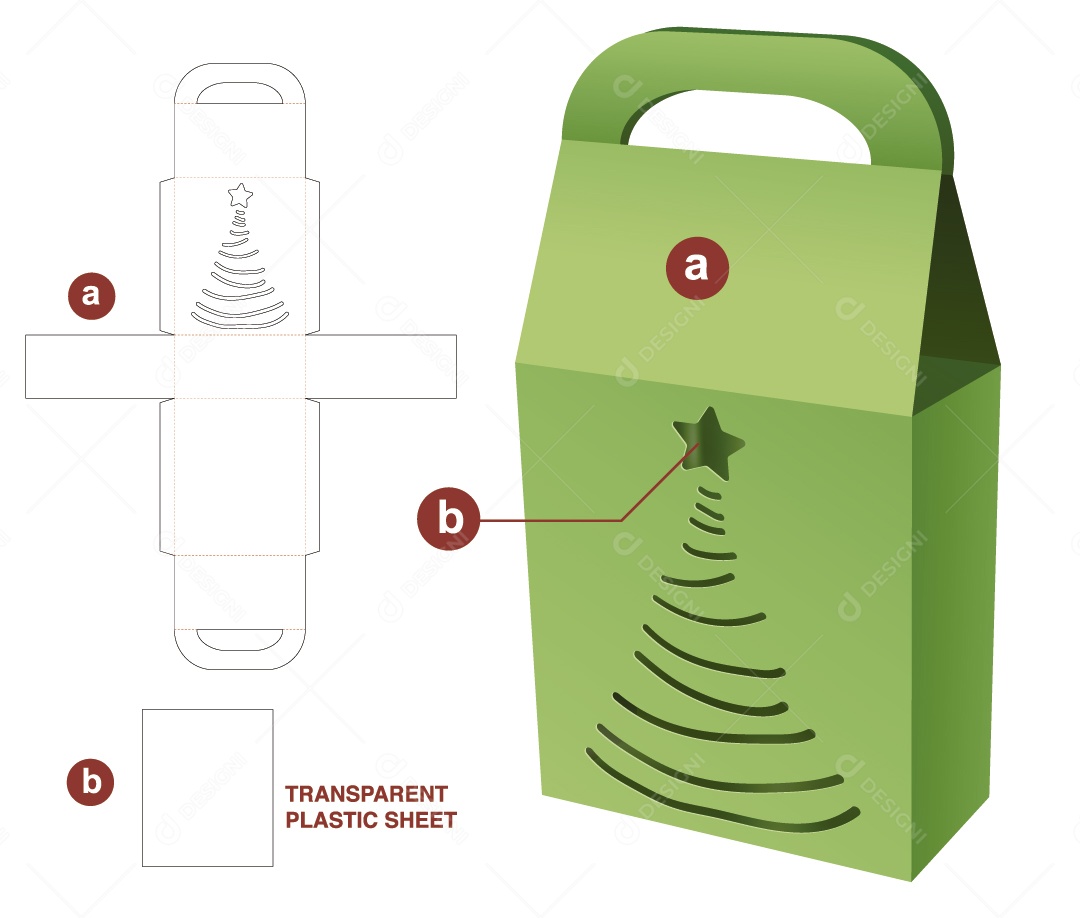 a

b

TRANSPARENT PLASTIC SHEET

a

b

DESIGNI