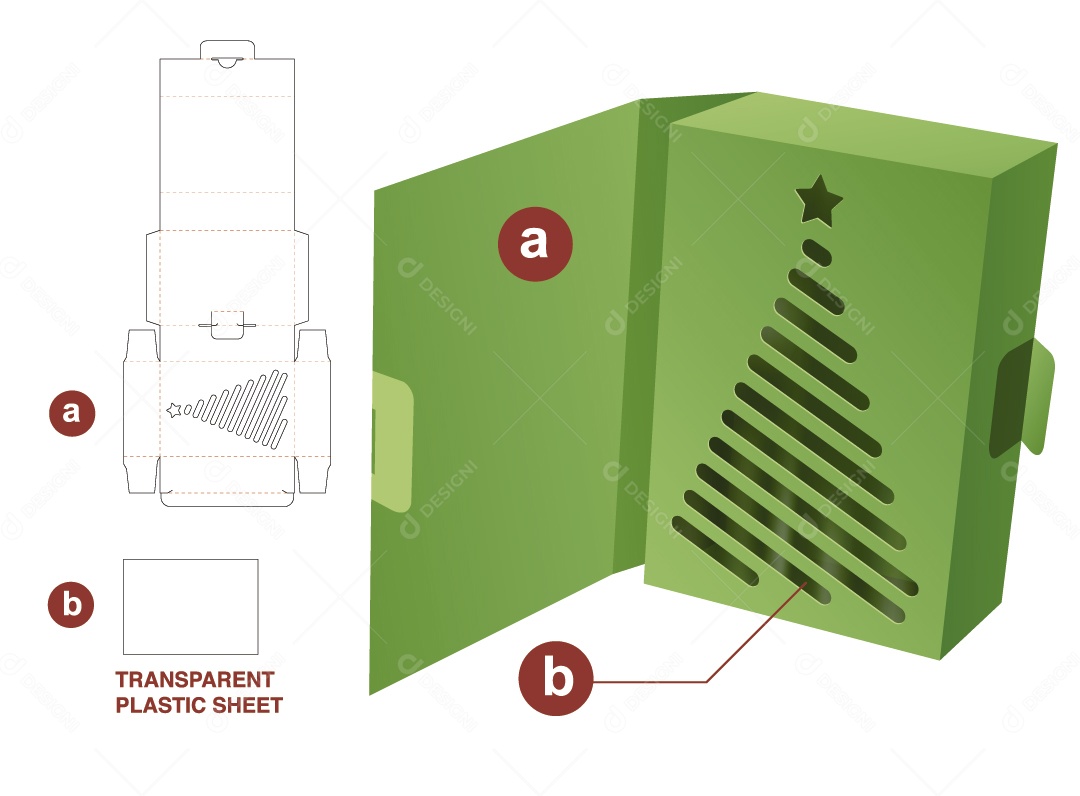 a

b

TRANSPARENT PLASTIC SHEET

a

b

DESIGNI