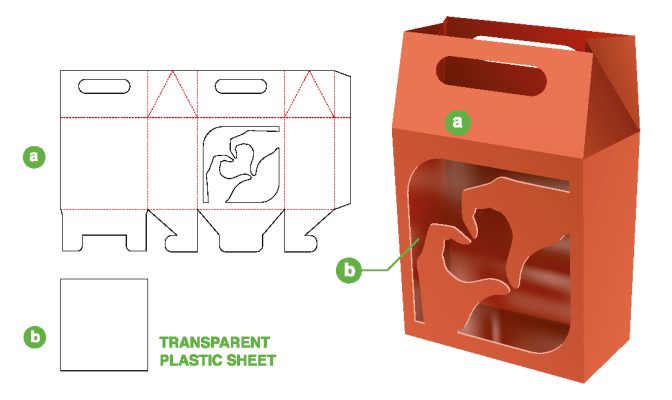 a

b

TRANSPARENT PLASTIC SHEET

a

b