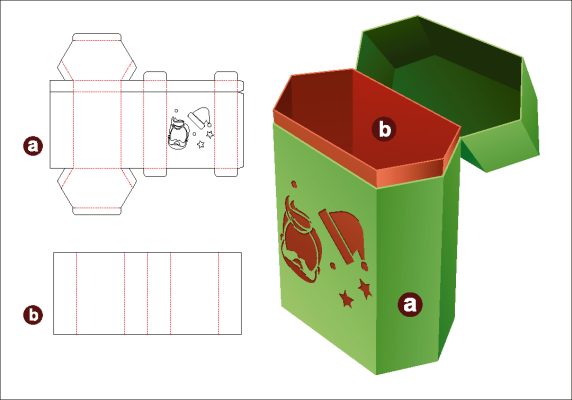 a

b

b

a